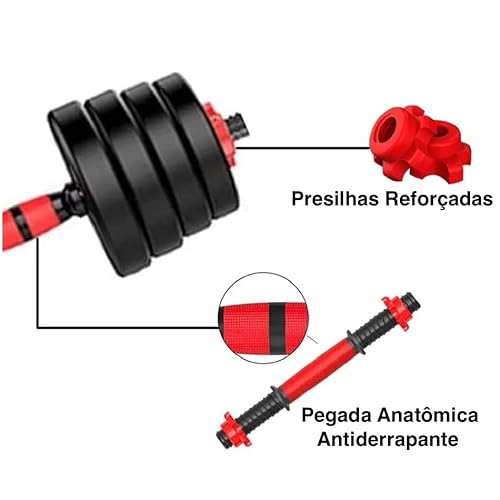 Presilhas Reforçadas

Pegada Anatômica
Antiderrapante