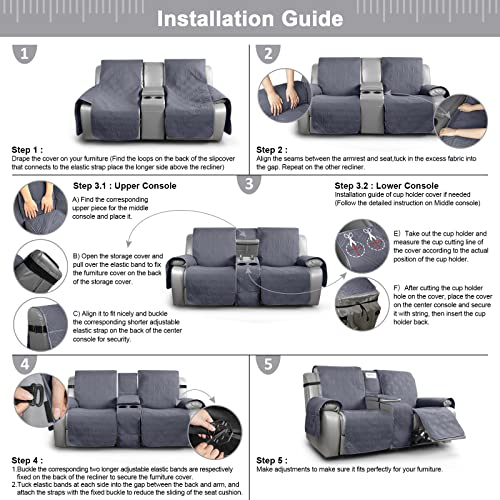 Installation Guide

1

Step 1 :
Drape the cover on your furniture (Find the loops on the back of the slipcover that connects to the elastic strap place the longer side above the recliner)

2

Step 2 :
Align the seams between the armrest and seat,tuck in the excess fabric into the gap. Repeat on the other recliner.

3

Step 3.1 : Upper Console

A) Find the corresponding upper piece for the middle console and place it.

B) Open the storage cover and pull over the elastic band to fix the furniture cover on the back of the storage cover.

C) Align it to fit nicely and buckle the corresponding shorter adjustable elastic strap on the back of the center console for security.

Step 3.2 : Lower Console
Installation guide of cup holder cover if needed
(Follow the detailed instruction on Middle console)

E) Take out the cup holder and measure the cup cutting line of the cover according to the actual position of the cup holder.

F) After cutting the cup holder hole on the cover, place the cover on the center console and secure it with string, then insert the cup holder back.

4

Step 4 :
1.Buckle the corresponding two longer adjustable elastic bands are respectively fixed on the back of the recliner to secure the furniture cover.
2.Tuck elastic bands at each side into the gap between the back and arm, and attach the straps with the fixed buckle to reduce the sliding of the seat cushion.

5

Step 5 :
Make adjustments to make sure it fits perfectly for your furniture.