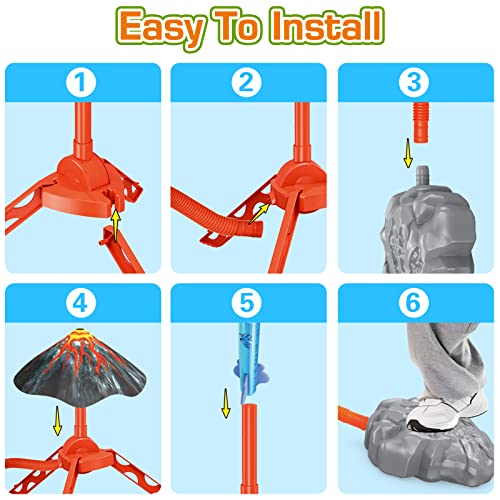 Easy To Install

1

2

3

4

5

6