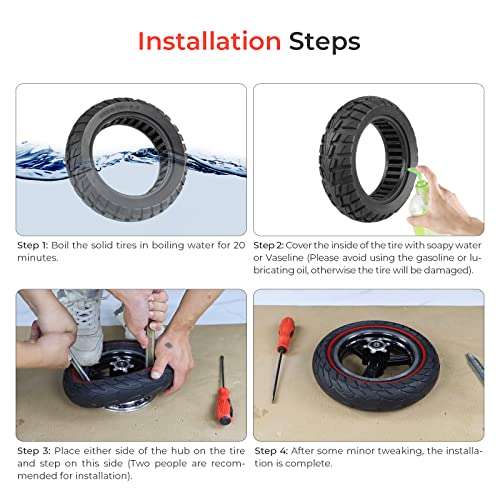 Installation Steps

Step 1: Boil the solid tires in boiling water for 20 minutes.

Step 2: Cover the inside of the tire with soapy water or Vaseline (Please avoid using the gasoline or lubricating oil, otherwise the tire will be damaged).

Step 3: Place either side of the hub on the tire and step on this side (Two people are recommended for installation).

Step 4: After some minor tweaking, the installation is complete.