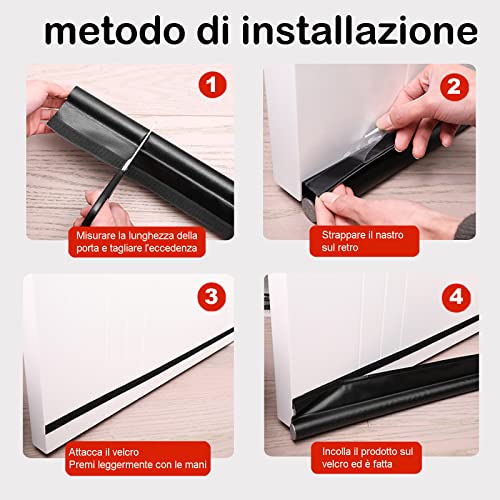 metodo di installazione

1

Misurare la lunghezza della porta e tagliare l'eccedenza

2

Strappare il nastro sul retro

3

Attacca il velcro
Premi leggermente con le mani

4

Incolla il prodotto sul velcro ed è fatta