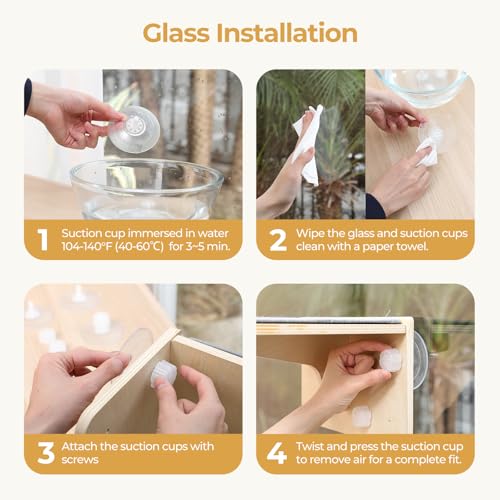 Glass Installation

1 Suction cup immersed in water 104-140°F (40-60°C) for 3~5 min.

2 Wipe the glass and suction cups clean with a paper towel.

3 Attach the suction cups with screws

4 Twist and press the suction cup to remove air for a complete fit.