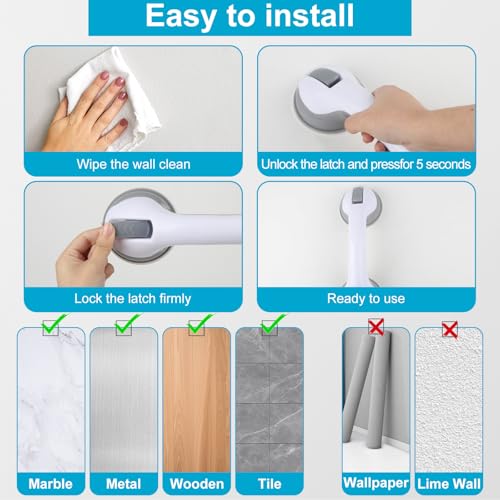 Easy to install

Wipe the wall clean

Unlock the latch and pressfor 5 seconds

Lock the latch firmly

Ready to use

Marble

Metal

Wooden

Tile

Wallpaper

Lime Wall