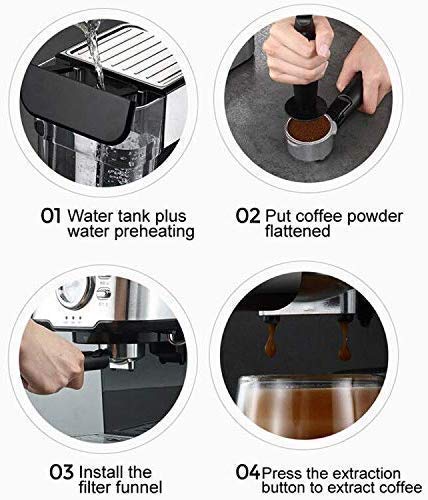 01 Water tank plus water preheating

02 Put coffee powder flattened

03 Install the filter funnel

04 Press the extraction button to extract coffee