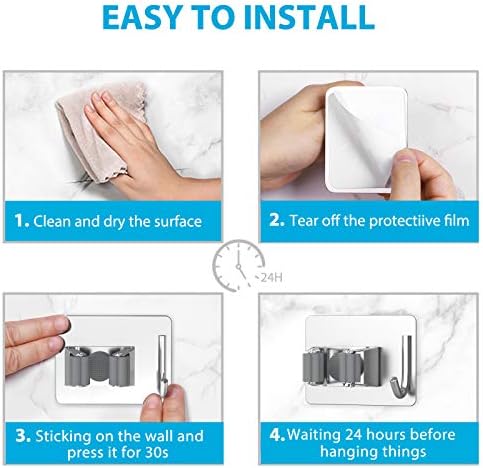 EASY TO INSTALL

1. Clean and dry the surface

2. Tear off the protectiive film

24H

3. Sticking on the wall and press it for 30s

4. Waiting 24 hours before hanging things