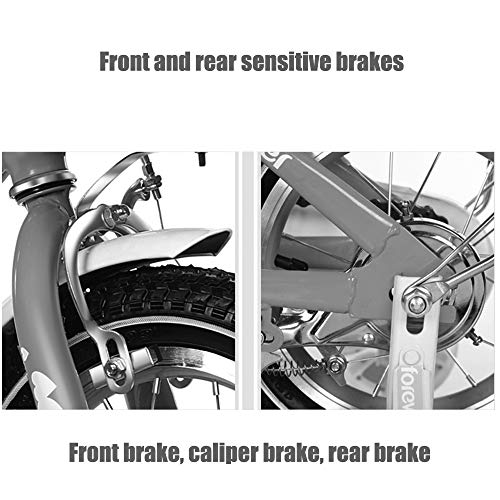 Front and rear sensitive brakes

forev

Front brake, caliper brake, rear brake