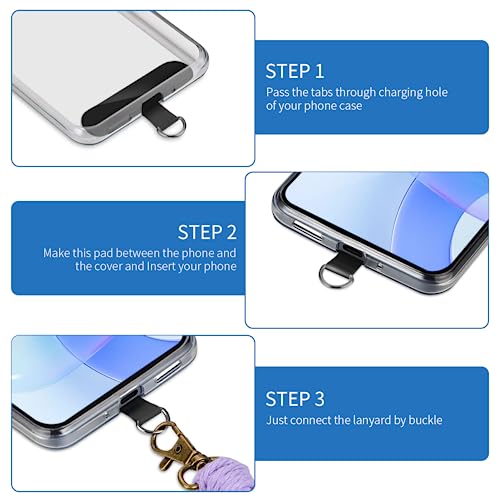 STEP 1
Pass the tabs through charging hole of your phone case

STEP 2
Make this pad between the phone and the cover and Insert your phone

STEP 3
Just connect the lanyard by buckle