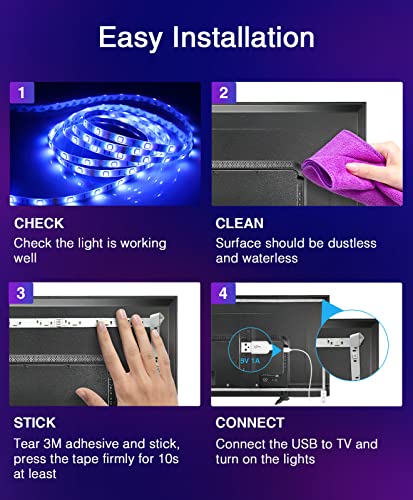 Easy Installation

1

CHECK
Check the light is working well

2

CLEAN
Surface should be dustless and waterless

3

STICK
Tear 3M adhesive and stick, press the tape firmly for 10s at least

4

5V 1A

CONNECT
Connect the USB to TV and turn on the lights