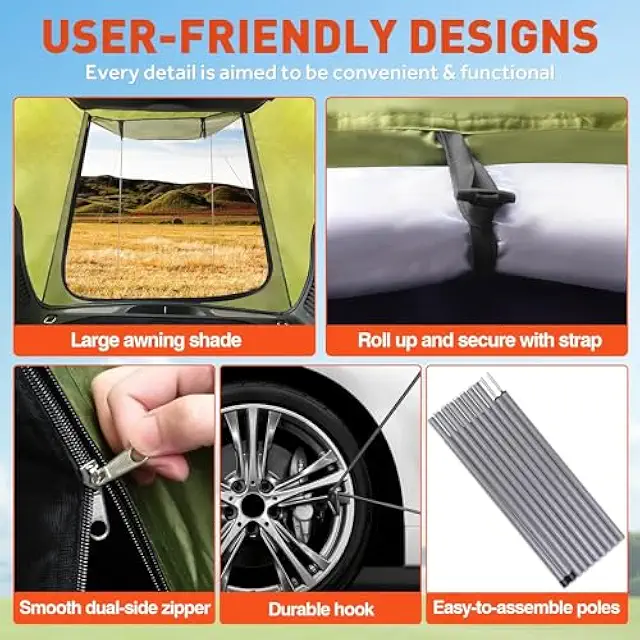 USER-FRIENDLY DESIGNS

Every detail is aimed to be convenient & functional

Large awning shade

Roll up and secure with strap

Smooth dual-side zipper

Durable hook

Easy-to-assemble poles