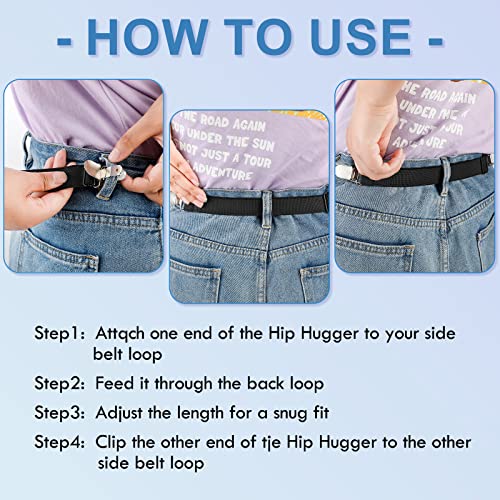 - HOW TO USE -

HE ROAD AGAIN
UR UNDER THE SUN
NOT JUST A TOUR
ADVENTURE

HE ROAD AGAIN
UNDER THE
T JUST OUR
ADVENTURE

Step1: Attqch one end of the Hip Hugger to your side belt loop

Step2: Feed it through the back loop

Step3: Adjust the length for a snug fit

Step4: Clip the other end of tje Hip Hugger to the other side belt loop