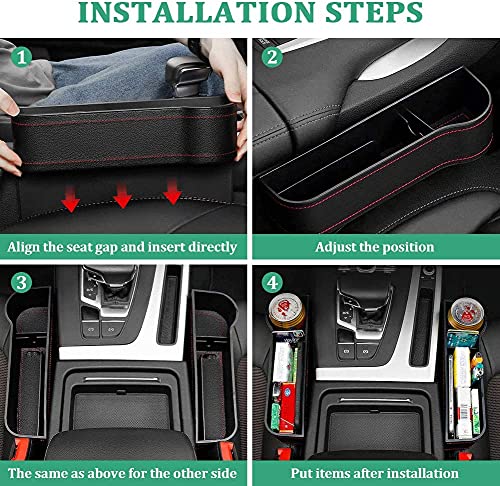 INSTALLATION STEPS

1

Align the seat gap and insert directly

2

Adjust the position

3

The same as above for the other side

4

Put items after installation