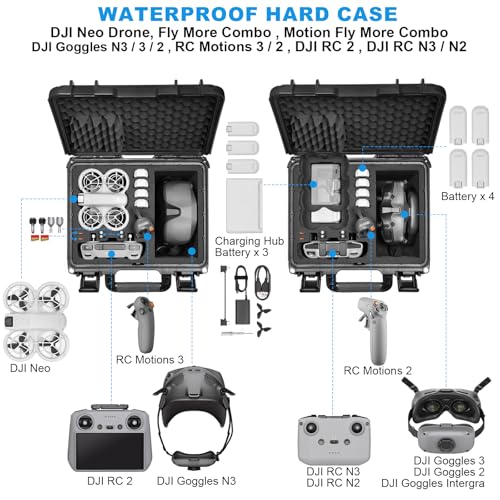 WATERPROOF HARD CASE
DJI Neo Drone, Fly More Combo , Motion Fly More Combo
DJI Goggles N3 / 3 / 2 , RC Motions 3 / 2 , DJI RC 2 , DJI RC N3 / N2

Battery x 4

Charging Hub
Battery x 3

DJI Neo

RC Motions 3

RC Motions 2

DJI RC 2

DJI Goggles N3

DJI RC N3
DJI RC N2

DJI Goggles 3
DJI Goggles 2
DJI Goggles Intergra