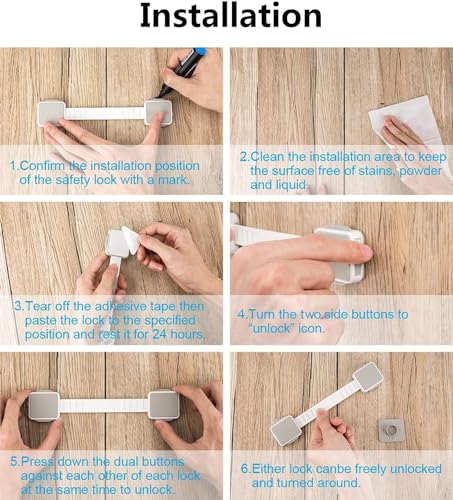 Installation

1.Confirm the installation position of the safety lock with a mark.

2.Clean the installation area to keep the surface free of stains, powder and liquid.

3.Tear off the adhesive tape then paste the lock to the specified position and rest it for 24 hours.

4.Turn the two side buttons to "unlock" icon.

5.Press down the dual buttons against each other of each lock at the same time to unlock.

6.Either lock canbe freely unlocked and turned around.