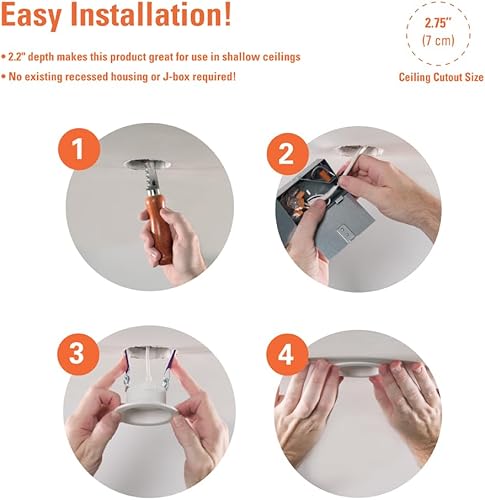 Easy Installation!

• 2.2" depth makes this product great for use in shallow ceilings

• No existing recessed housing or J-box required!

2.75"
(7 cm)

Ceiling Cutout Size

1

2

3

4