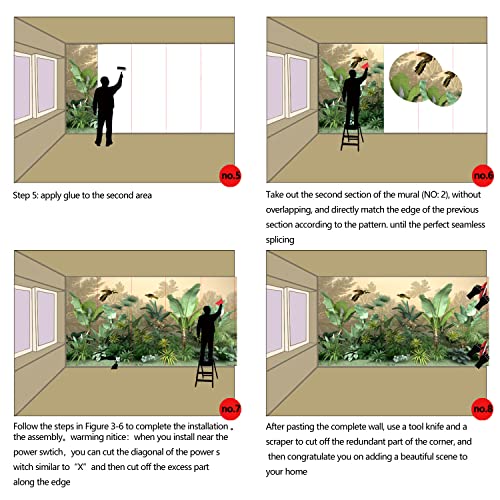 no.5

Step 5: apply glue to the second area

no.6

Take out the second section of the mural (NO: 2), without overlapping, and directly match the edge of the previous section according to the pattern. until the perfect seamless splicing

no.7

Follow the steps in Figure 3-6 to complete the installation。 the assembly。warming nitice：when you install near the power swtich，you can cut the diagonal of the power s witch similar to "X" and then cut off the excess part along the edge

no.8

After pasting the complete wall, use a tool knife and a scraper to cut off the redundant part of the corner, and then congratulate you on adding a beautiful scene to your home