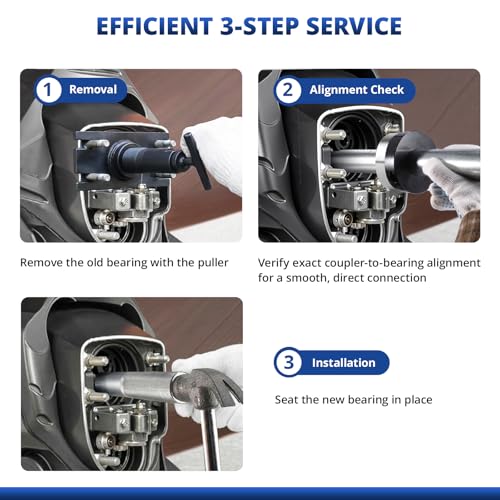 EFFICIENT 3-STEP SERVICE

1 Removal

Remove the old bearing with the puller

2 Alignment Check

Verify exact coupler-to-bearing alignment for a smooth, direct connection

3 Installation

Seat the new bearing in place