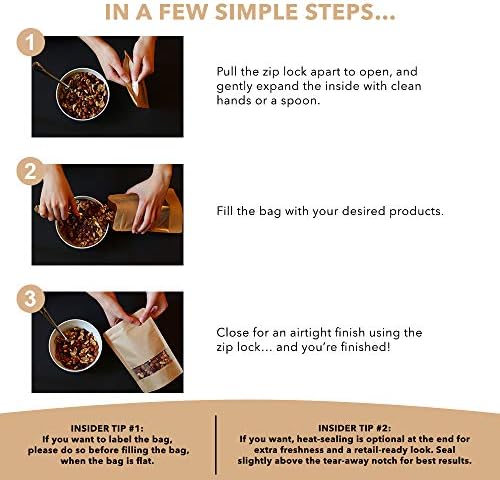 IN A FEW SIMPLE STEPS...

1

Pull the zip lock apart to open, and gently expand the inside with clean hands or a spoon.

2

Fill the bag with your desired products.

3

Close for an airtight finish using the zip lock... and you're finished!

INSIDER TIP #1:
If you want to label the bag, please do so before filling the bag, when the bag is flat.

INSIDER TIP #2:
If you want, heat-sealing is optional at the end for extra freshness and a retail-ready look. Seal slightly above the tear-away notch for best results.