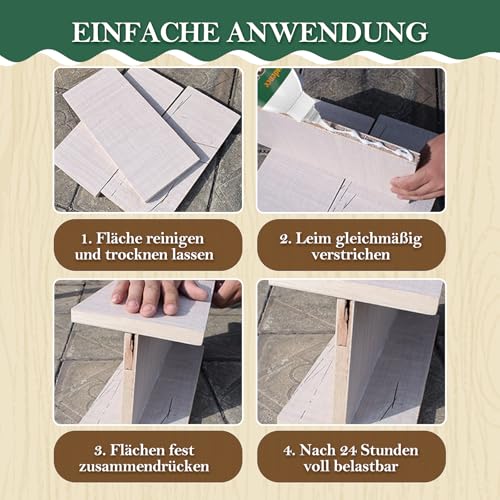 EINFACHE ANWENDUNG

1. Fläche reinigen und trocknen lassen

2. Leim gleichmäßig verstrichen

3. Flächen fest zusammendrücken

4. Nach 24 Stunden voll belastbar