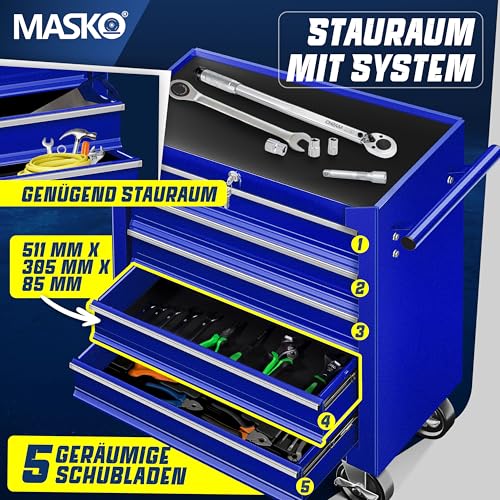 MASKO®

STAURAUM MIT SYSTEM

GENÜGEND STAURAUM

511 MM X 385 MM X 85 MM

1
2
3
4
5

5 GERÄUMIGE SCHUBLADEN