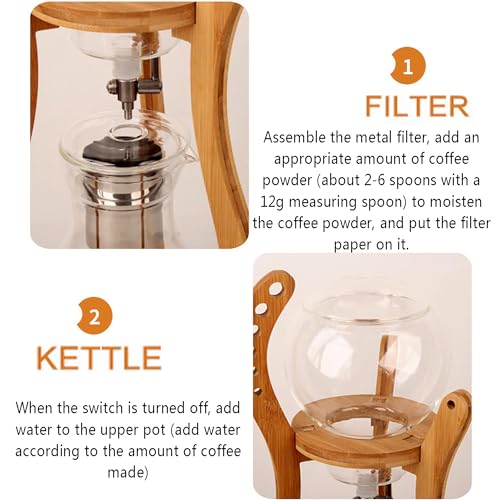 1

FILTER

Assemble the metal filter, add an appropriate amount of coffee powder (about 2-6 spoons with a 12g measuring spoon) to moisten the coffee powder, and put the filter paper on it.

2

KETTLE

When the switch is turned off, add water to the upper pot (add water according to the amount of coffee made)