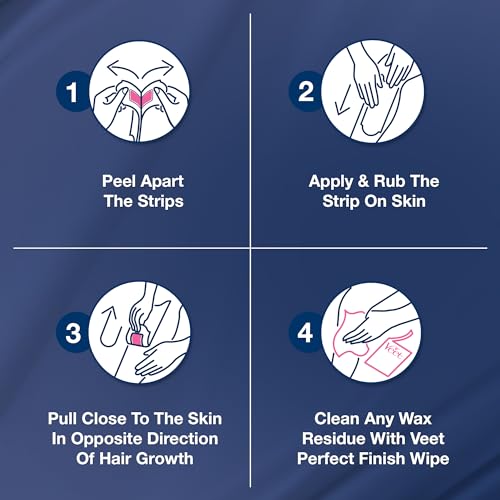 1

Peel Apart The Strips

2

Apply & Rub The Strip On Skin

3

Pull Close To The Skin In Opposite Direction Of Hair Growth

4

Veet

Clean Any Wax Residue With Veet Perfect Finish Wipe