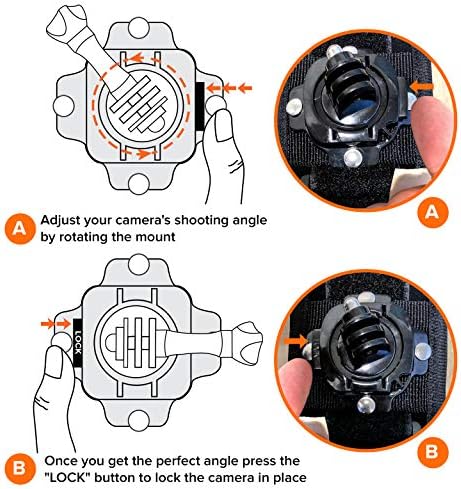 A

A Adjust your camera's shooting angle by rotating the mount

LOCK

B

B Once you get the perfect angle press the "LOCK" button to lock the camera in place