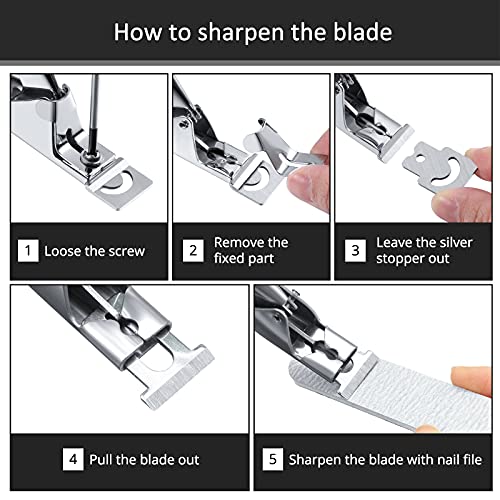 How to sharpen the blade

1 Loose the screw

2 Remove the fixed part

3 Leave the silver stopper out

4 Pull the blade out

5 Sharpen the blade with nail file