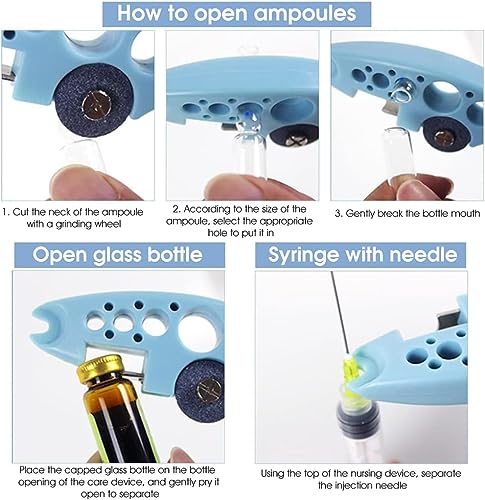 How to open ampoules

1. Cut the neck of the ampoule with a grinding wheel

2. According to the size of the ampoule, select the appropriate hole to put it in

3. Gently break the bottle mouth

Open glass bottle

Place the capped glass bottle on the bottle opening of the care device, and gently pry it open to separate

Syringe with needle

Using the top of the nursing device, separate the injection needle