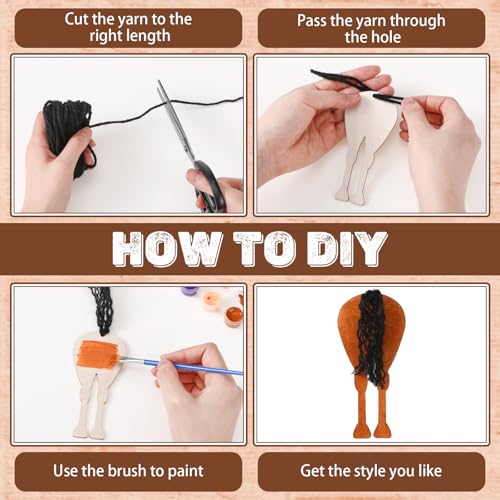 Cut the yarn to the right length

Pass the yarn through the hole

HOW TO DIY

Use the brush to paint

Get the style you like