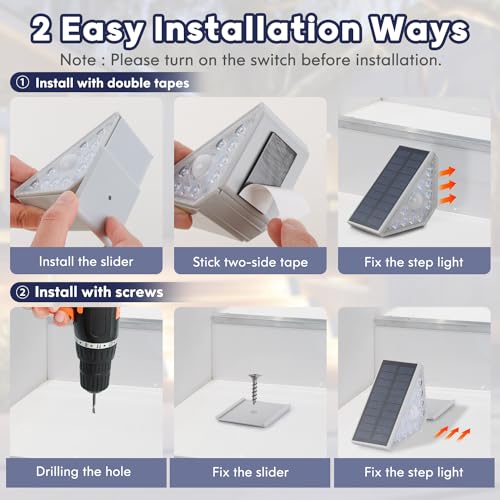 2 Easy Installation Ways

Note : Please turn on the switch before installation.

① Install with double tapes

Install the slider

Stick two-side tape

Fix the step light

② Install with screws

Drilling the hole

Fix the slider

Fix the step light