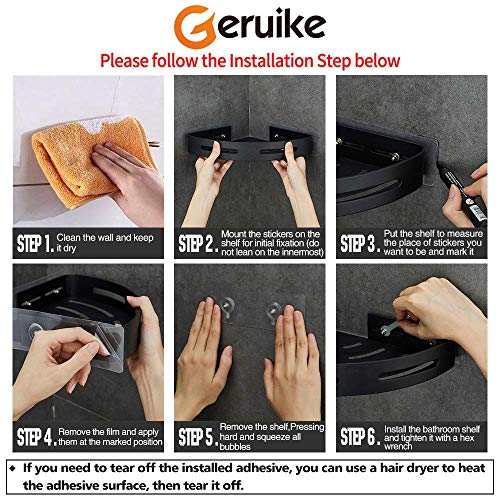 Geruike

Please follow the Installation Step below

STEP 1. Clean the wall and keep it dry

STEP 2. Mount the stickers on the shelf for initial fixation (do not lean on the innermost)

STEP 3. Put the shelf to measure the place of stickers you want to be and mark it

STEP 4. Remove the film and apply them at the marked position

STEP 5. Remove the shelf,Pressing hard and squeeze all bubbles

STEP 6. Install the bathroom shelf and tighten it with a hex wrench

◆ If you need to tear off the installed adhesive, you can use a hair dryer to heat the adhesive surface, then tear it off.