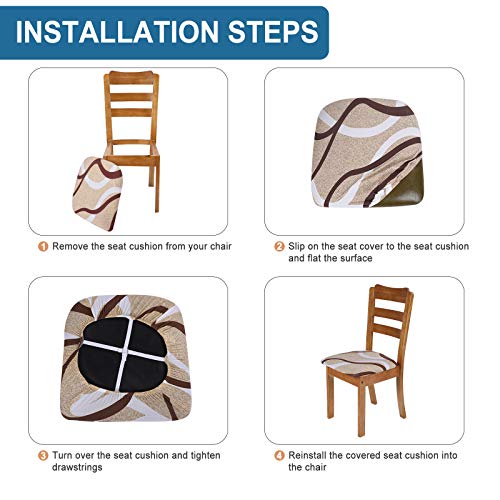 INSTALLATION STEPS

1 Remove the seat cushion from your chair

2 Slip on the seat cover to the seat cushion and flat the surface

3 Turn over the seat cushion and tighten drawstrings

4 Reinstall the covered seat cushion into the chair