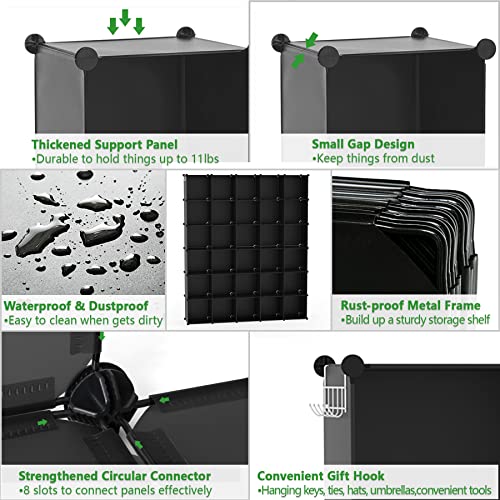 Thickened Support Panel
•Durable to hold things up to 11lbs

Small Gap Design
•Keep things from dust

Waterproof & Dustproof
•Easy to clean when gets dirty

Rust-proof Metal Frame
•Build up a sturdy storage shelf

Strengthened Circular Connector
•8 slots to connect panels effectively

Convenient Gift Hook
•Hanging keys, ties, hats, umbrellas,convenient tools