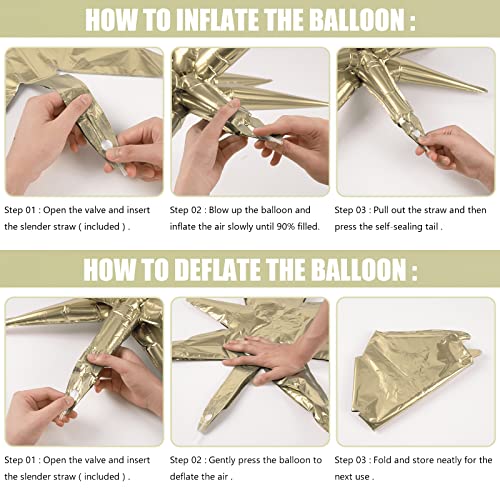 HOW TO INFLATE THE BALLOON :

Step 01 : Open the valve and insert the slender straw ( included ) .

Step 02 : Blow up the balloon and inflate the air slowly until 90% filled.

Step 03 : Pull out the straw and then press the self-sealing tail .

HOW TO DEFLATE THE BALLOON :

Step 01 : Open the valve and insert the slender straw ( included ) .

Step 02 : Gently press the balloon to deflate the air .

Step 03 : Fold and store neatly for the next use .