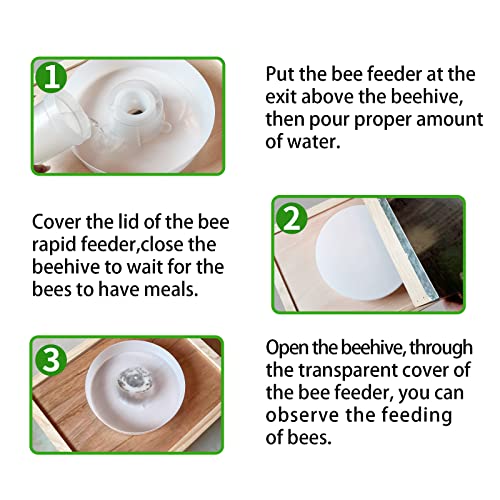 1

Put the bee feeder at the exit above the beehive, then pour proper amount of water.

Cover the lid of the bee rapid feeder,close the beehive to wait for the bees to have meals.

2

3

Open the beehive, through the transparent cover of the bee feeder, you can observe the feeding of bees.