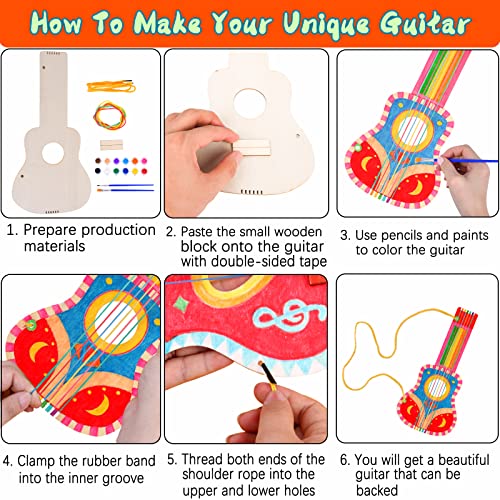 How To Make Your Unique Guitar

1. Prepare production materials

2. Paste the small wooden block onto the guitar with double-sided tape

3. Use pencils and paints to color the guitar

4. Clamp the rubber band into the inner groove

5. Thread both ends of the shoulder rope into the upper and lower holes

6. You will get a beautiful guitar that can be backed