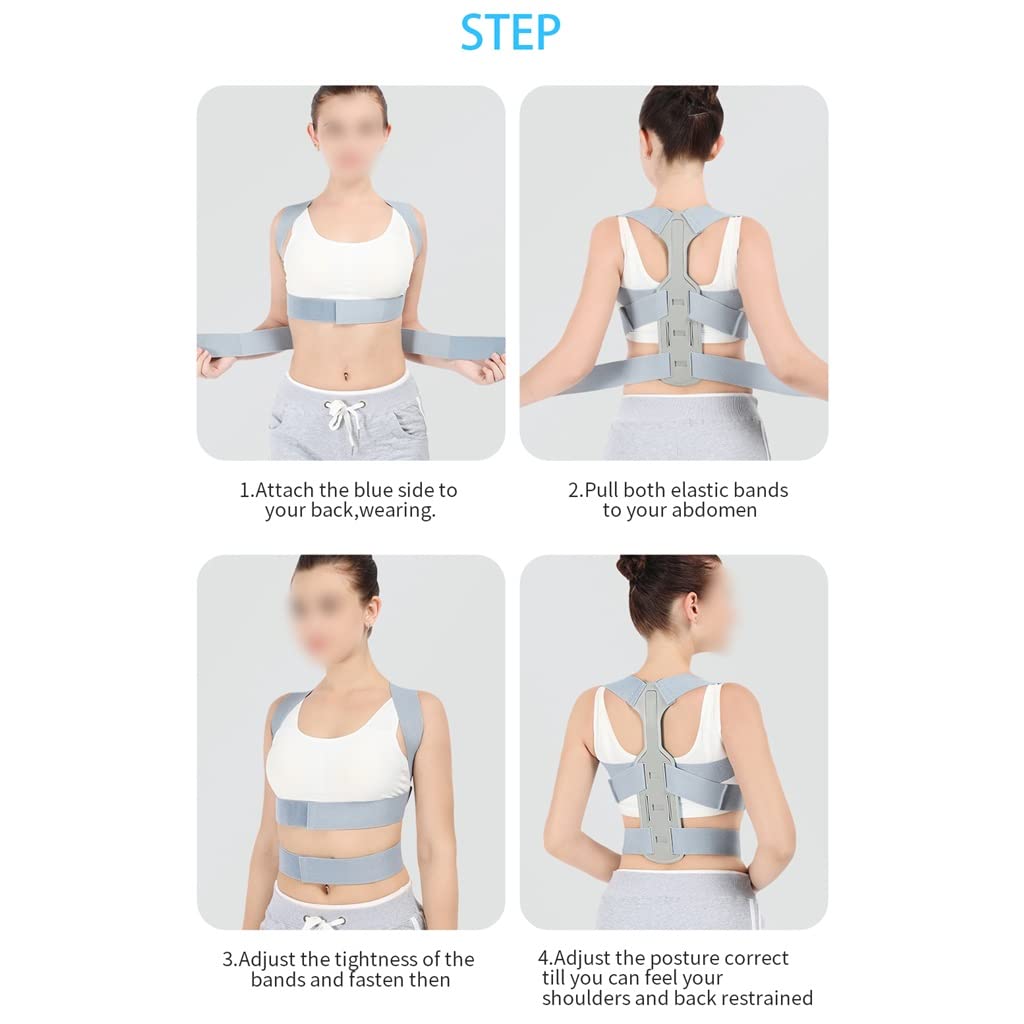 STEP

1.Attach the blue side to your back,wearing.

2.Pull both elastic bands to your abdomen

3.Adjust the tightness of the bands and fasten then

4.Adjust the posture correct till you can feel your shoulders and back restrained