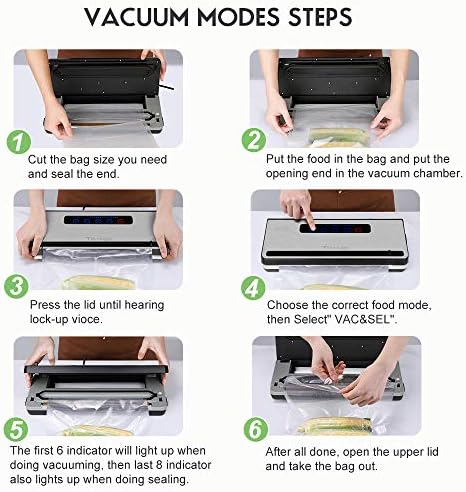 VACUUM MODES STEPS

1
Cut the bag size you need and seal the end.

2
Put the food in the bag and put the opening end in the vacuum chamber.

3
Press the lid until hearing lock-up vioce.

4
Choose the correct food mode, then Select" VAC&SEL".

5
The first 6 indicator will light up when doing vacuuming, then last 8 indicator also lights up when doing sealing.

6
After all done, open the upper lid and take the bag out.