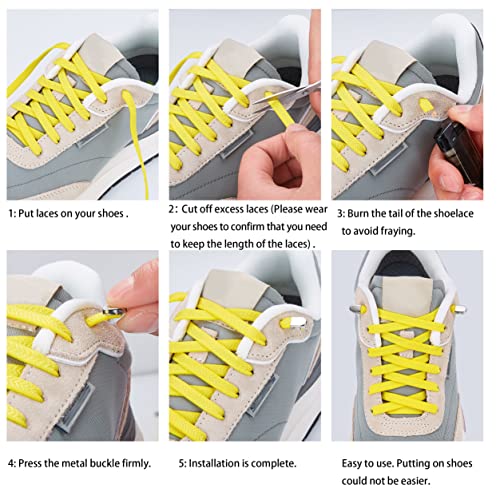 1: Put laces on your shoes .

2: Cut off excess laces (Please wear your shoes to confirm that you need to keep the length of the laces) .

3: Burn the tail of the shoelace to avoid fraying.

4: Press the metal buckle firmly.

5: Installation is complete.

Easy to use. Putting on shoes could not be easier.