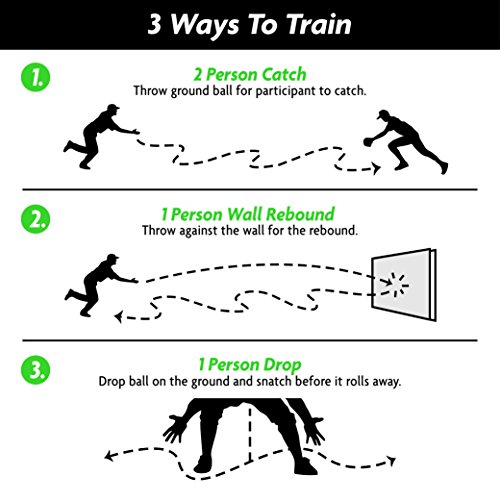 3 Ways To Train

1.

2 Person Catch

Throw ground ball for participant to catch.

2.

1 Person Wall Rebound

Throw against the wall for the rebound.

3.

1 Person Drop

Drop ball on the ground and snatch before it rolls away.