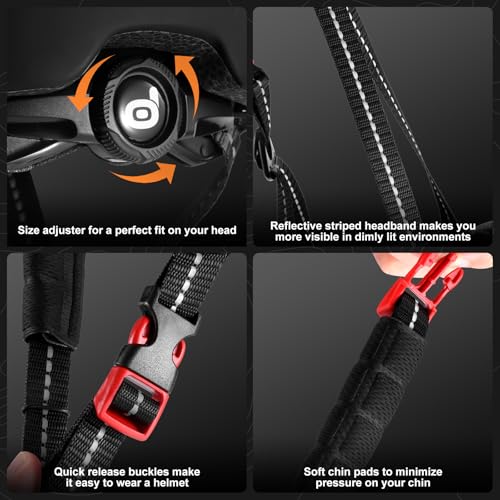 Size adjuster for a perfect fit on your head

Reflective striped headband makes you more visible in dimly lit environments

Quick release buckles make it easy to wear a helmet

Soft chin pads to minimize pressure on your chin