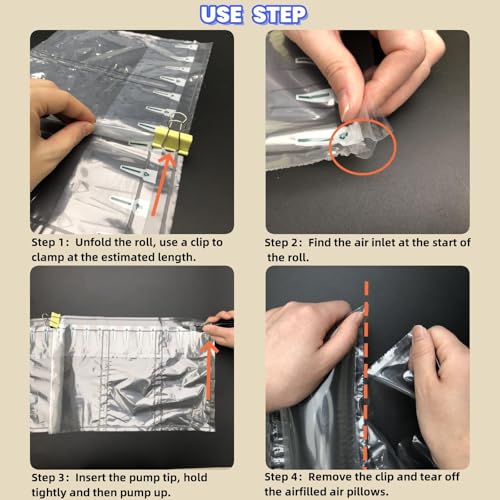 USE STEP

Step 1: Unfold the roll, use a clip to clamp at the estimated length.

Step 2: Find the air inlet at the start of the roll.

Step 3: Insert the pump tip, hold tightly and then pump up.

Step 4: Remove the clip and tear off the airfilled air pillows.