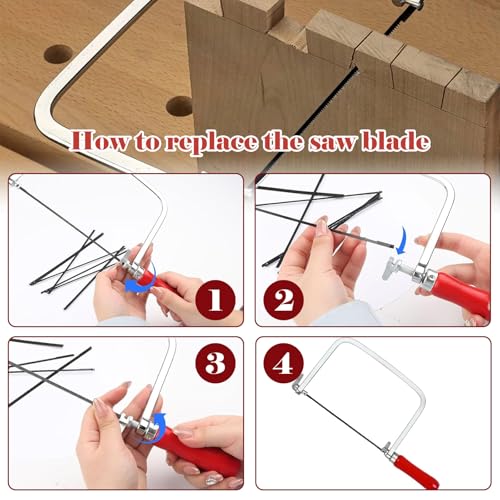 How to replace the saw blade

1

2

3

4