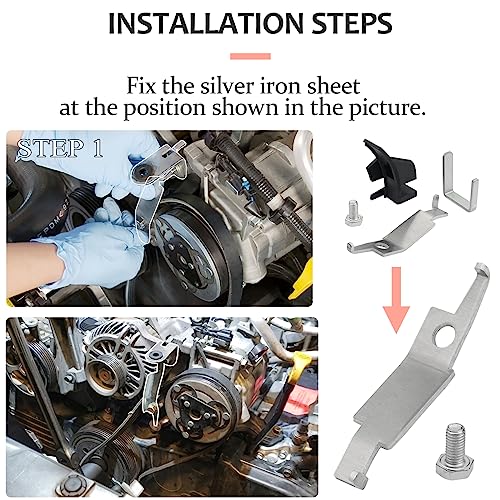 INSTALLATION STEPS

Fix the silver iron sheet at the position shown in the picture.

STEP 1