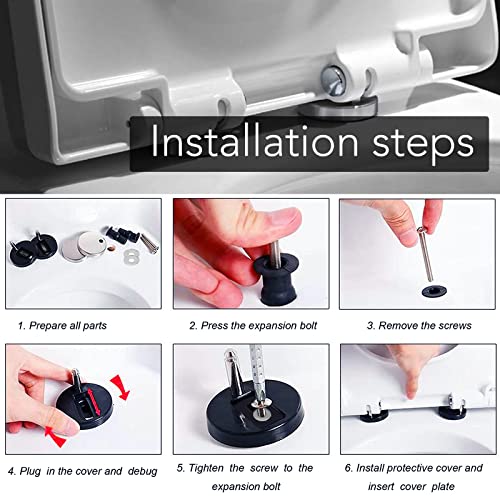 Installation steps

1. Prepare all parts

2. Press the expansion bolt

3. Remove the screws

4. Plug in the cover and debug

5. Tighten the screw to the expansion bolt

6. Install protective cover and insert cover plate