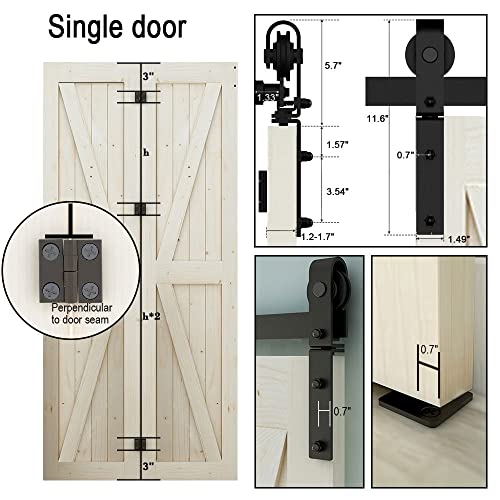 Single door

3"

h

h*2

3"

Perpendicular to door seam

5.7"

1.33"

1.57"

3.54"

1.2-1.7"

11.6"

0.7"

1.49"

0.7"

0.7"