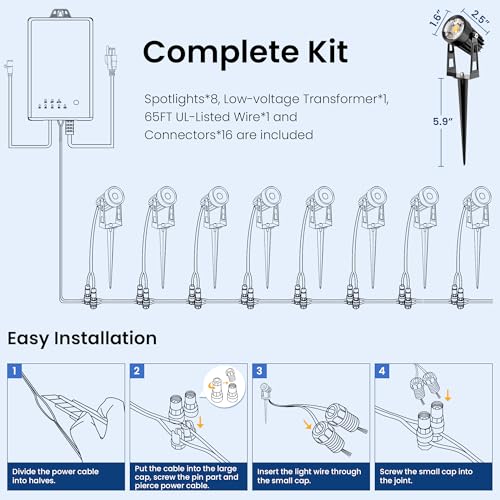 Complete Kit

Spotlights*8, Low-voltage Transformer*1, 65FT UL-Listed Wire*1 and Connectors*16 are included

1.6"
2.5"
5.9"

Easy Installation

1
Divide the power cable into halves.

2
Put the cable into the large cap, screw the pin part and pierce power cable.

3
Insert the light wire through the small cap.

4
Screw the small cap into the joint.