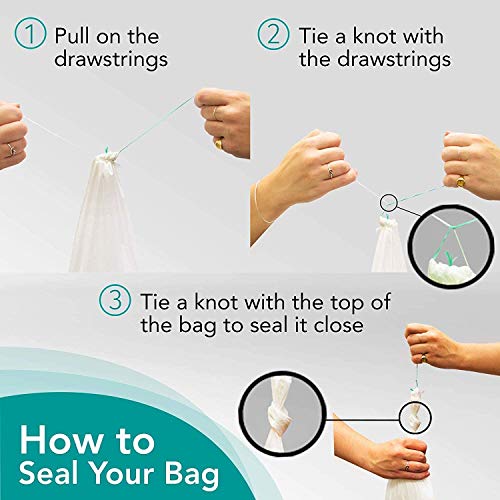 1 Pull on the drawstrings

2 Tie a knot with the drawstrings

3 Tie a knot with the top of the bag to seal it close

How to Seal Your Bag