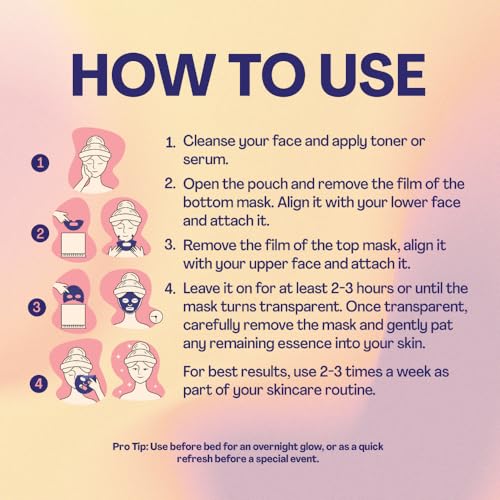 HOW TO USE

1

2

3

4

1. Cleanse your face and apply toner or serum.

2. Open the pouch and remove the film of the bottom mask. Align it with your lower face and attach it.

3. Remove the film of the top mask, align it with your upper face and attach it.

4. Leave it on for at least 2-3 hours or until the mask turns transparent. Once transparent, carefully remove the mask and gently pat any remaining essence into your skin.

For best results, use 2-3 times a week as part of your skincare routine.

Pro Tip: Use before bed for an overnight glow, or as a quick refresh before a special event.