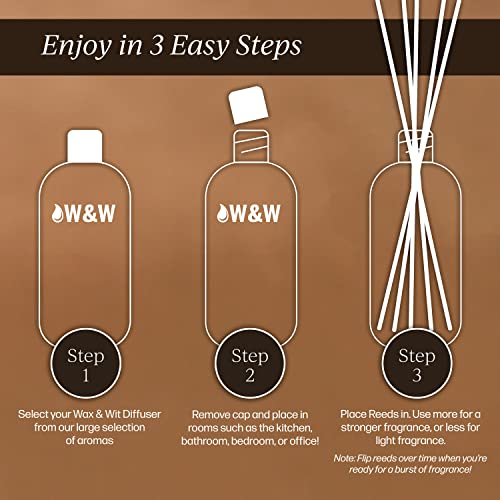 Enjoy in 3 Easy Steps

W&W

Step 1

Select your Wax & Wit Diffuser from our large selection of aromas

W&W

Step 2

Remove cap and place in rooms such as the kitchen, bathroom, bedroom, or office!

Step 3

Place Reeds in. Use more for a stronger fragrance, or less for light fragrance.

Note: Flip reeds over time when you're ready for a burst of fragrance!